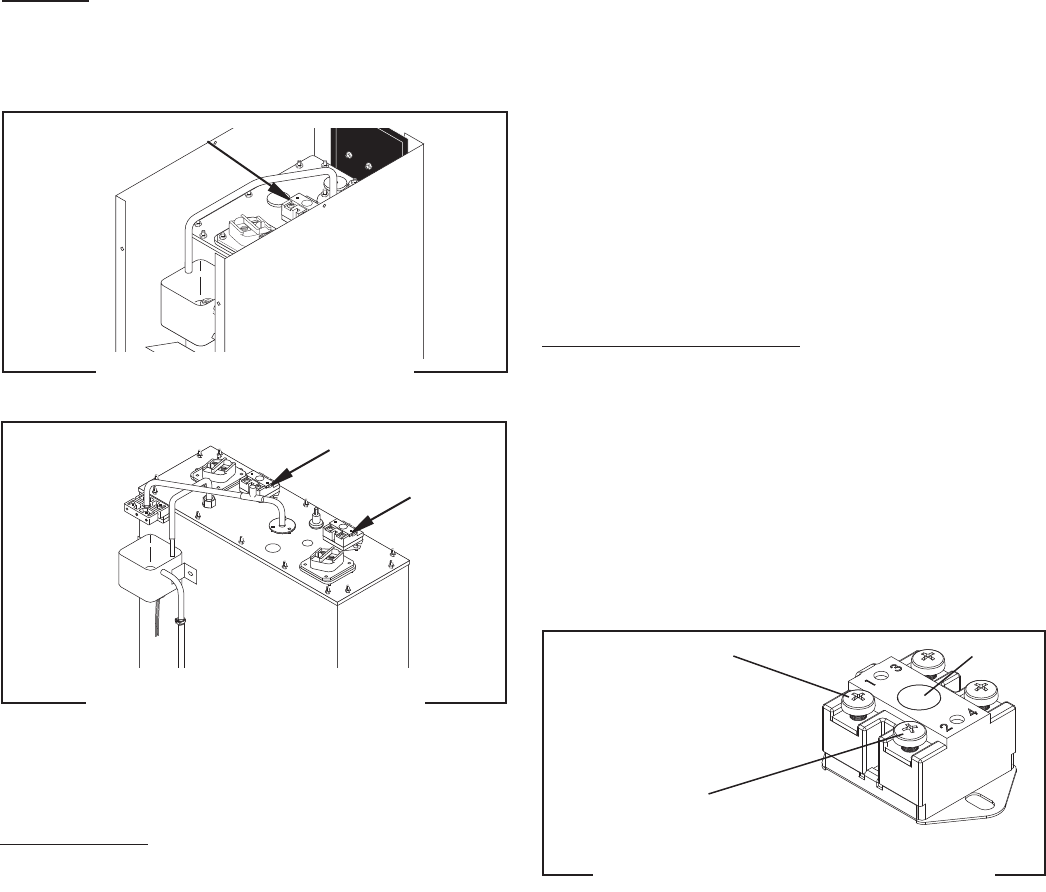 1 3
2 4